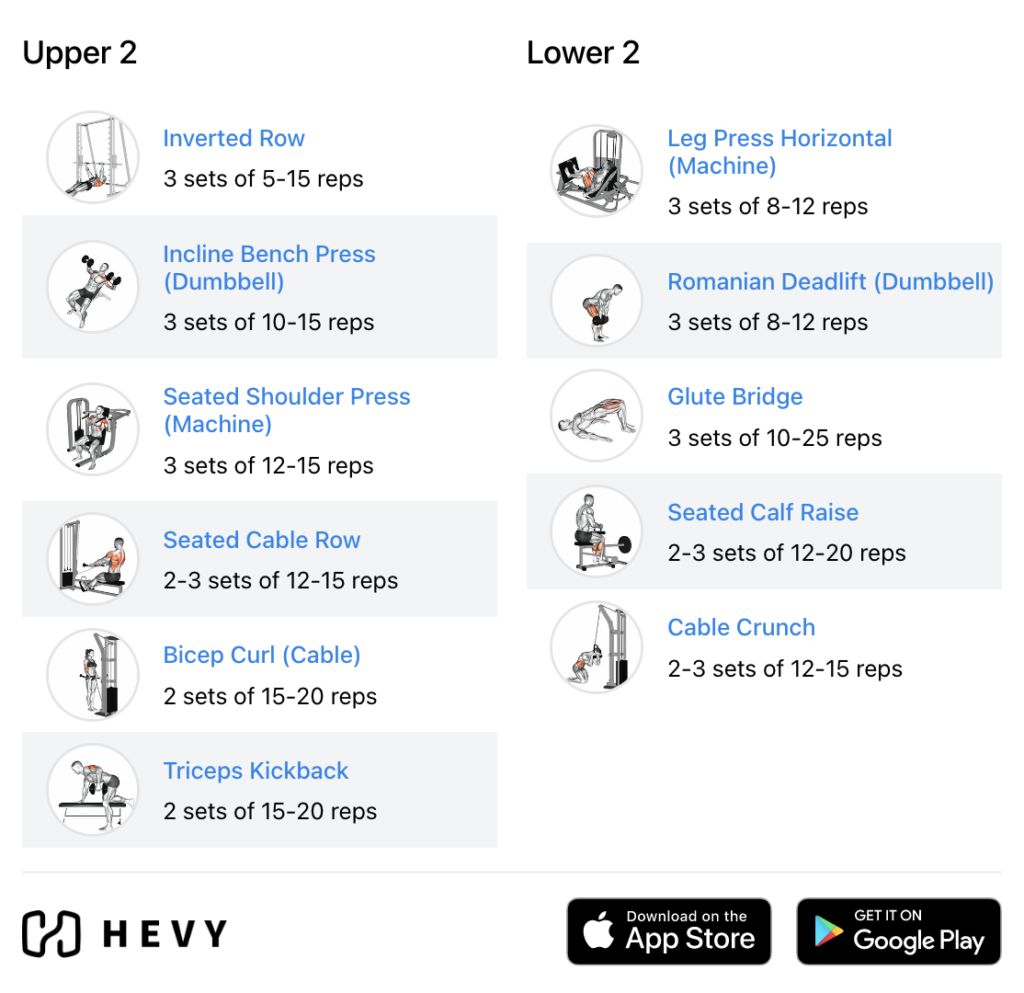 Upper 2

Inverted Row
3 sets of 5-15 reps

Incline Bench Press (Dumbbell)
3 sets of 10-15 reps

Seated Shoulder Press (Machine)
3 sets of 12-15 reps

Seated Cable Row
2-3 sets of 12-15 reps

Bicep Curl (Cable)
2 sets of 15-20 reps

Triceps Kickback
2 sets of 15-20 reps

Lower 2

Leg Press Horizontal (Machine)
3 sets of 8-12 reps

Romanian Deadlift (Dumbbell)
3 sets of 8-12 reps

Glute Bridge
3 sets of 10-25 reps

Seated Calf Raise
2-3 sets of 12-20 reps

Cable Crunch
2-3 sets of 12-15 reps

HEVY

Download on the App Store

GET IT ON Google Play