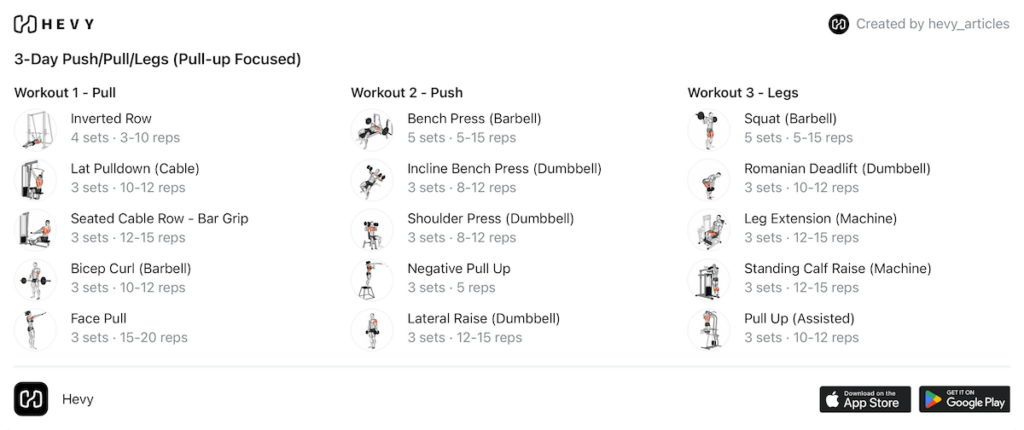 HEVY

Created by hevy_articles

3-Day Push/Pull/Legs (Pull-up Focused)

Workout 1 - Pull

Inverted Row
4 sets · 3-10 reps

Lat Pulldown (Cable)
3 sets · 10-12 reps

Seated Cable Row - Bar Grip
3 sets · 12-15 reps

Bicep Curl (Barbell)
3 sets · 10-12 reps

Face Pull
3 sets · 15-20 reps

Workout 2 - Push

Bench Press (Barbell)
5 sets · 5-15 reps

Incline Bench Press (Dumbbell)
3 sets · 8-12 reps

Shoulder Press (Dumbbell)
3 sets · 8-12 reps

Negative Pull Up
3 sets · 5 reps

Lateral Raise (Dumbbell)
3 sets · 12-15 reps

Workout 3 - Legs

Squat (Barbell)
5 sets · 5-15 reps

Romanian Deadlift (Dumbbell)
3 sets · 10-12 reps

Leg Extension (Machine)
3 sets · 12-15 reps

Standing Calf Raise (Machine)
3 sets · 12-15 reps

Pull Up (Assisted)
3 sets · 10-12 reps

Hevy

Download on the App Store

GET IT ON Google Play