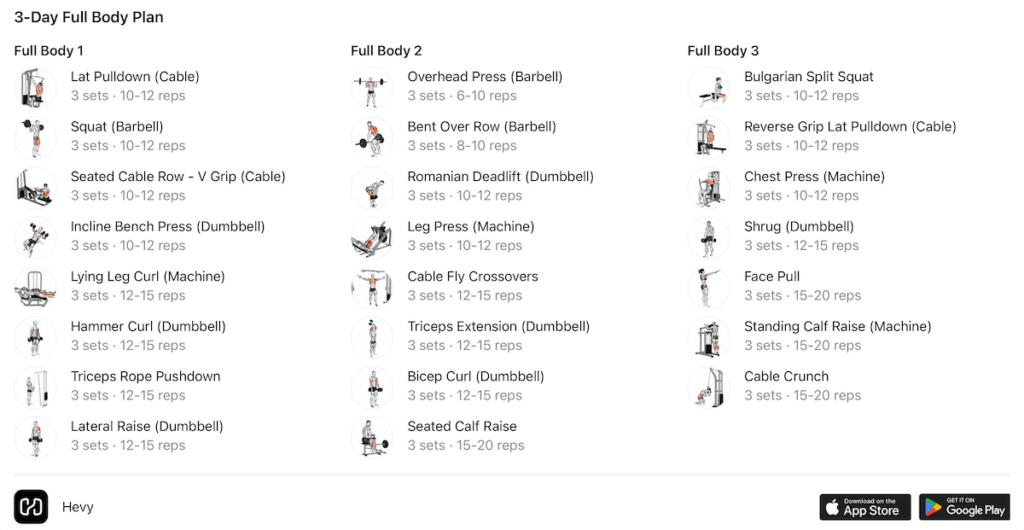 3-Day Full Body Plan

Full Body 1

Lat Pulldown (Cable)
3 sets · 10-12 reps

Squat (Barbell)
3 sets · 10-12 reps

Seated Cable Row - V Grip (Cable)
3 sets · 10-12 reps

Incline Bench Press (Dumbbell)
3 sets · 10-12 reps

Lying Leg Curl (Machine)
3 sets · 12-15 reps

Hammer Curl (Dumbbell)
3 sets · 12-15 reps

Triceps Rope Pushdown
3 sets · 12-15 reps

Lateral Raise (Dumbbell)
3 sets · 12-15 reps

Full Body 2

Overhead Press (Barbell)
3 sets · 6-10 reps

Bent Over Row (Barbell)
3 sets · 8-10 reps

Romanian Deadlift (Dumbbell)
3 sets · 10-12 reps

Leg Press (Machine)
3 sets · 10-12 reps

Cable Fly Crossovers
3 sets · 12-15 reps

Triceps Extension (Dumbbell)
3 sets · 12-15 reps

Bicep Curl (Dumbbell)
3 sets · 12-15 reps

Seated Calf Raise
3 sets · 15-20 reps

Full Body 3

Bulgarian Split Squat
3 sets · 10-12 reps

Reverse Grip Lat Pulldown (Cable)
3 sets · 10-12 reps

Chest Press (Machine)
3 sets · 10-12 reps

Shrug (Dumbbell)
3 sets · 12-15 reps

Face Pull
3 sets · 15-20 reps

Standing Calf Raise (Machine)
3 sets · 15-20 reps

Cable Crunch
3 sets · 15-20 reps

Hevy

Download on the App Store

GET IT ON Google Play